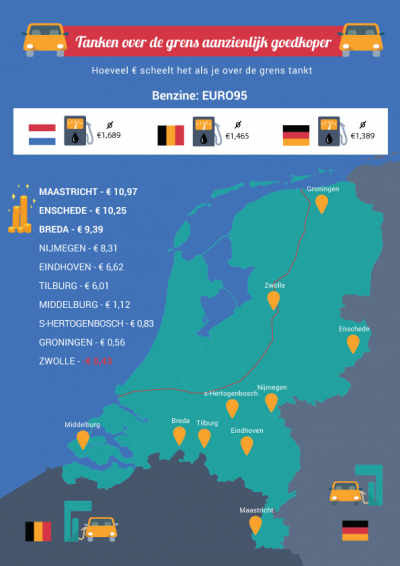 Tanken over de grens aanzienlijk goedkoper

Hoeveel € scheelt het als je over de grens tankt

Benzine: EURO95

ø €1,689

ø €1,465

ø €1,389

MAASTRICHT - € 10,97
ENSCHEDE - € 10,25
BREDA - € 9,39
NIJMEGEN - € 8,31
EINDHOVEN - € 6,62
TILBURG - € 6,01
MIDDELBURG - € 1,12
S-HERTOGENBOSCH - € 0,83
GRONINGEN - € 0,56
ZWOLLE - -€ 0,43

Groningen
Zwolle
Enschede
Nijmegen
s-Hertogenbosch
Middelburg
Breda
Tilburg
Eindhoven
Maastricht